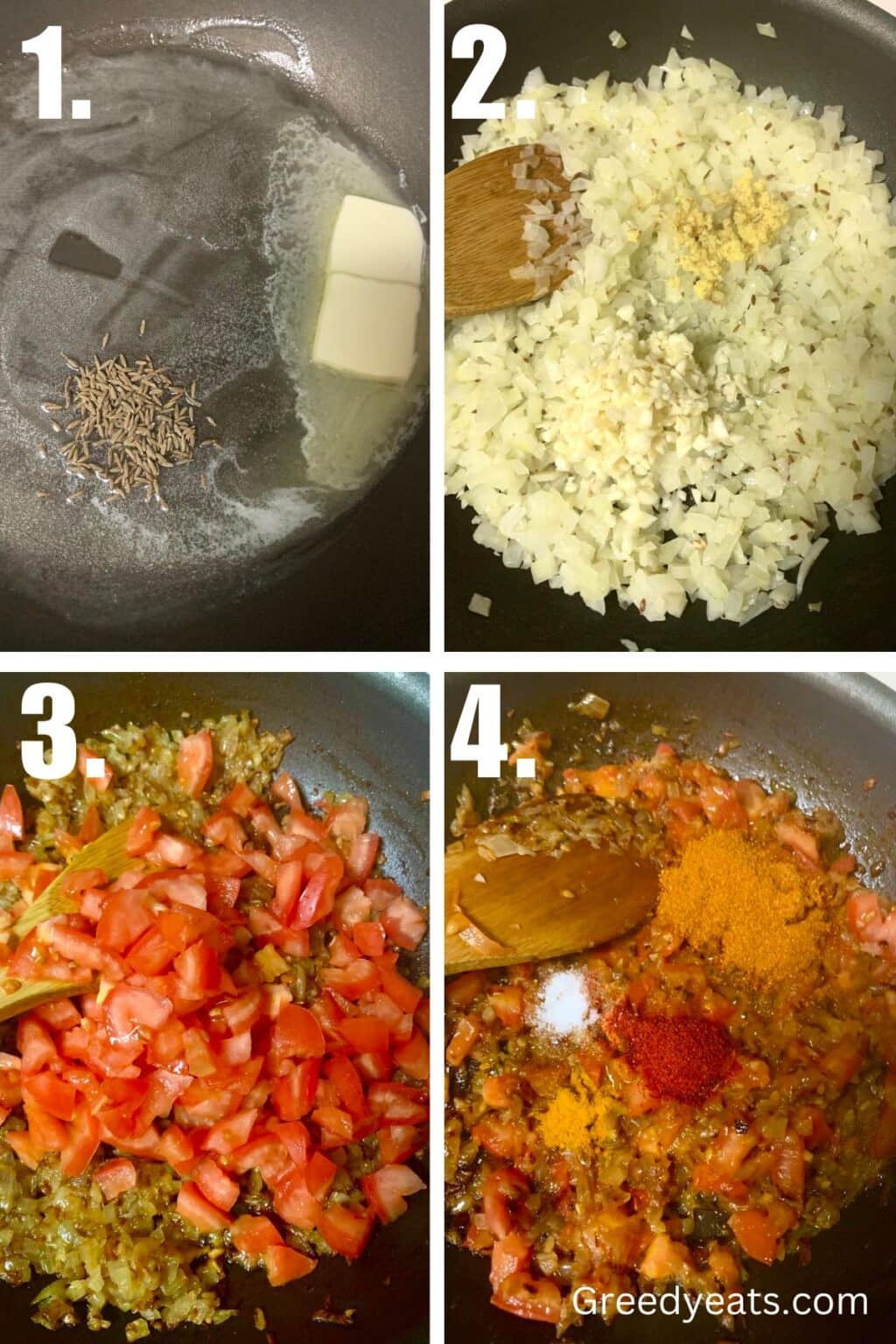 1.

2.

3.

4.

Greedyeats.com