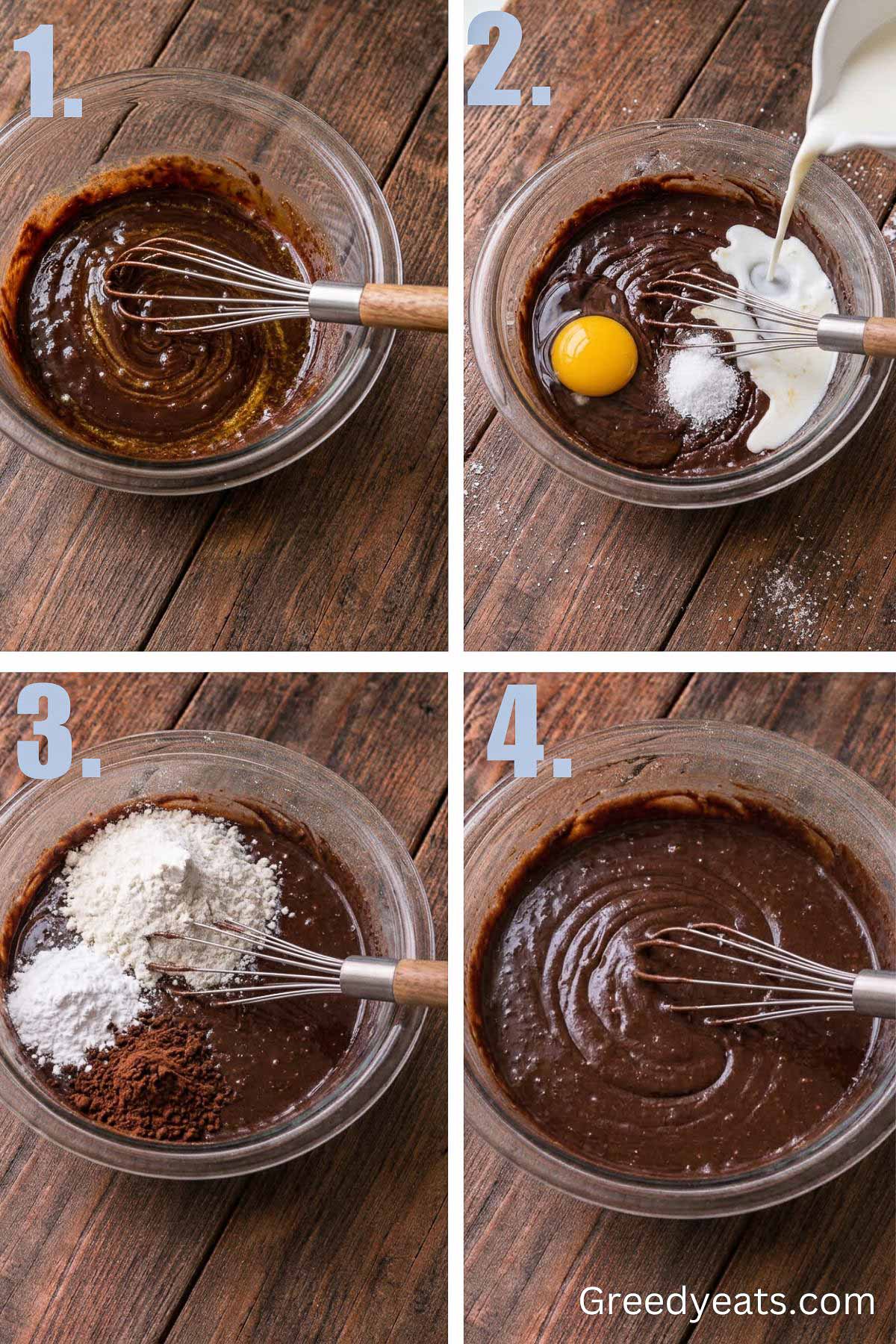 1.

2.

3.

4.

Greedyeats.com